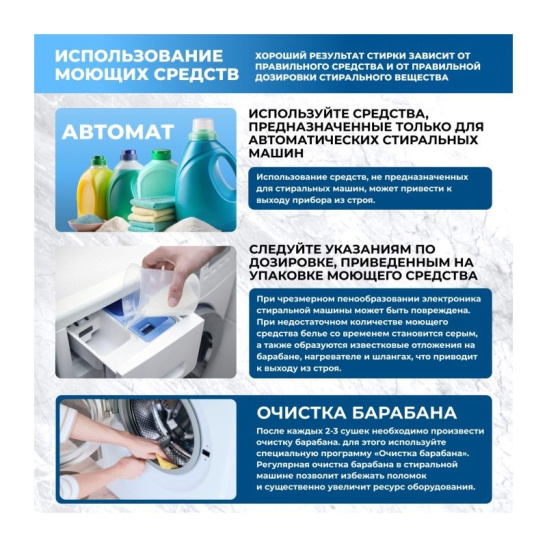 ИСПОЛЬЗОВАНИЕ МОЮЩИХ СРЕДСТВ

ХОРОШИЙ РЕЗУЛЬТАТ СТИРКИ ЗАВИСИТ ОТ ПРАВИЛЬНОГО СРЕДСТВА И ОТ ПРАВИЛЬНОЙ ДОЗИРОВКИ СТИРАЛЬНОГО ВЕЩЕСТВА

АВТОМАТ

ИСПОЛЬЗУЙТЕ СРЕДСТВА, ПРЕДНАЗНАЧЕННЫЕ ТОЛЬКО ДЛЯ АВТОМАТИЧЕСКИХ СТИРАЛЬНЫХ МАШИН

Использование средств, не предназначенных для стиральных машин, может привести к выходу прибора из строя.

СЛЕДУЙТЕ УКАЗАНИЯМ ПО ДОЗИРОВКЕ, ПРИВЕДЕННЫМ НА УПАКОВКЕ МОЮЩЕГО СРЕДСТВА

При чрезмерном пенообразовании электроника стиральной машины может быть повреждена. При недостаточном количестве моющего средства белье со временем становится серым, а также образуются известковые отложения на барабане, нагревателе и шлангах, что приводит к выходу из строя.

ОЧИСТКА БАРАБАНА

После каждых 2-3 сушек необходимо произвести очистку барабана. для этого используйте специальную программу «Очистка барабана». Регулярная очистка барабана в стиральной машине позволит избежать поломок и существенно увеличит ресурс оборудования.