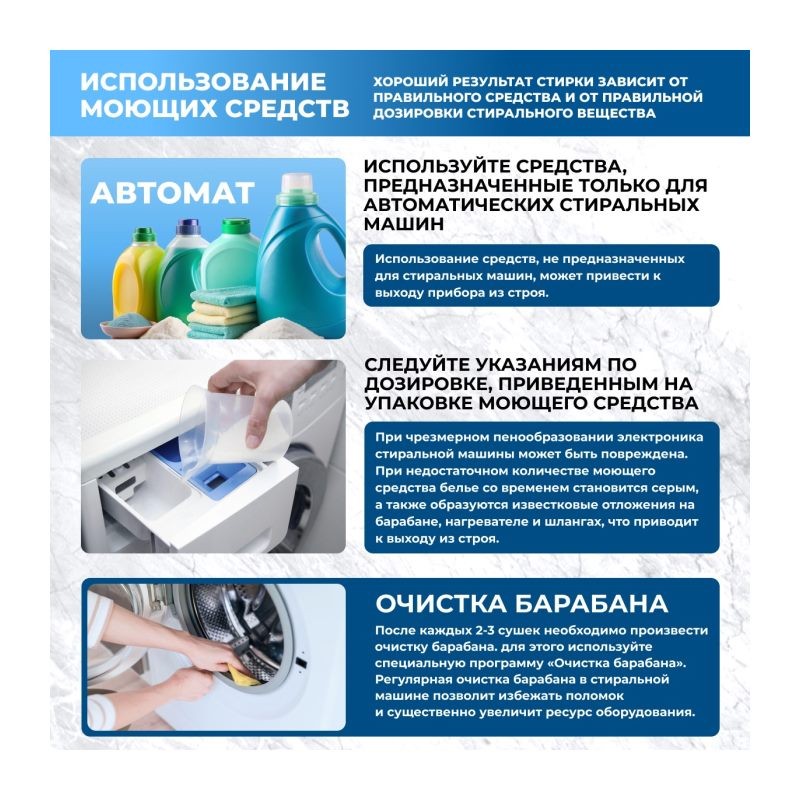 ИСПОЛЬЗОВАНИЕ МОЮЩИХ СРЕДСТВ

ХОРОШИЙ РЕЗУЛЬТАТ СТИРКИ ЗАВИСИТ ОТ ПРАВИЛЬНОГО СРЕДСТВА И ОТ ПРАВИЛЬНОЙ ДОЗИРОВКИ СТИРАЛЬНОГО ВЕЩЕСТВА

АВТОМАТ

ИСПОЛЬЗУЙТЕ СРЕДСТВА, ПРЕДНАЗНАЧЕННЫЕ ТОЛЬКО ДЛЯ АВТОМАТИЧЕСКИХ СТИРАЛЬНЫХ МАШИН

Использование средств, не предназначенных для стиральных машин, может привести к выходу прибора из строя.

СЛЕДУЙТЕ УКАЗАНИЯМ ПО ДОЗИРОВКЕ, ПРИВЕДЕННЫМ НА УПАКОВКЕ МОЮЩЕГО СРЕДСТВА

При чрезмерном пенообразовании электроника стиральной машины может быть повреждена. При недостаточном количестве моющего средства белье со временем становится серым, а также образуются известковые отложения на барабане, нагревателе и шлангах, что приводит к выходу из строя.

ОЧИСТКА БАРАБАНА

После каждых 2-3 сушек необходимо произвести очистку барабана. для этого используйте специальную программу «Очистка барабана». Регулярная очистка барабана в стиральной машине позволит избежать поломок и существенно увеличит ресурс оборудования.