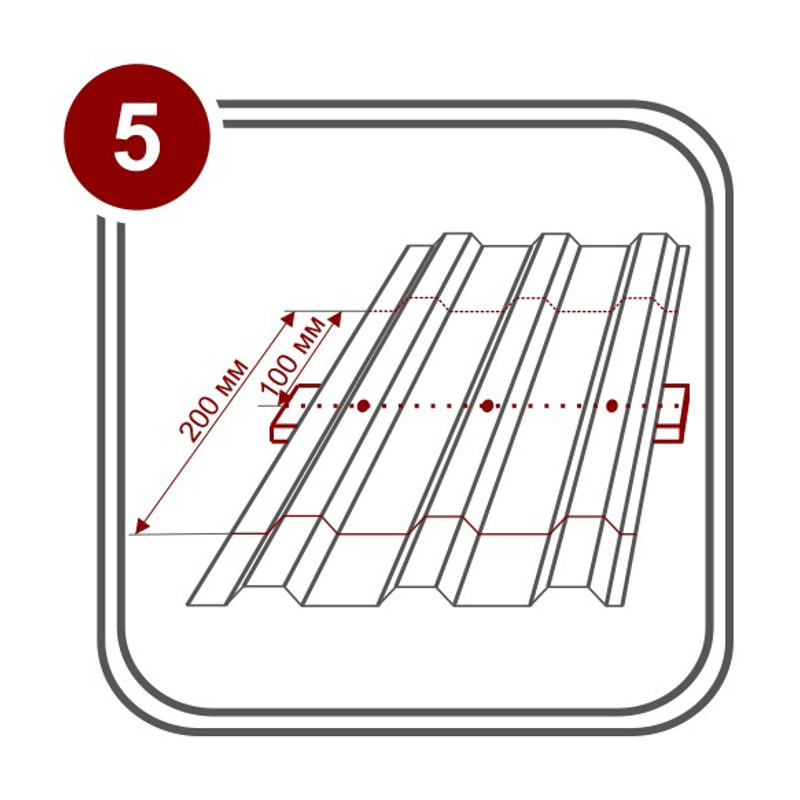 5

200 мм

100 мм